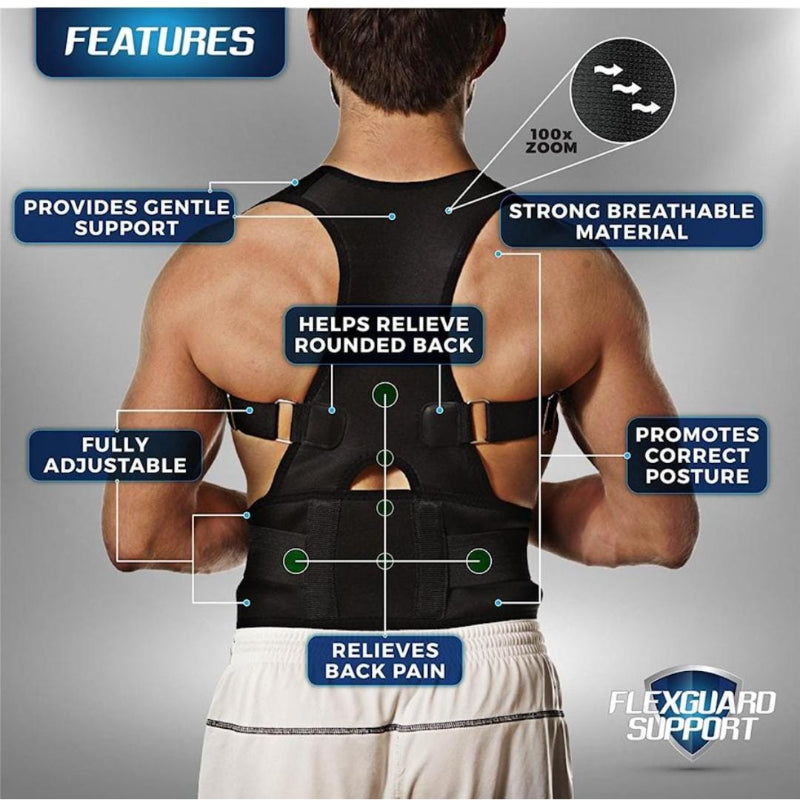 FEATURES

100x ZOOM

PROVIDES GENTLE SUPPORT

STRONG BREATHABLE MATERIAL

HELPS RELIEVE ROUNDED BACK

FULLY ADJUSTABLE

PROMOTES CORRECT POSTURE

RELIEVES BACK PAIN

FLEXGUARD SUPPORT